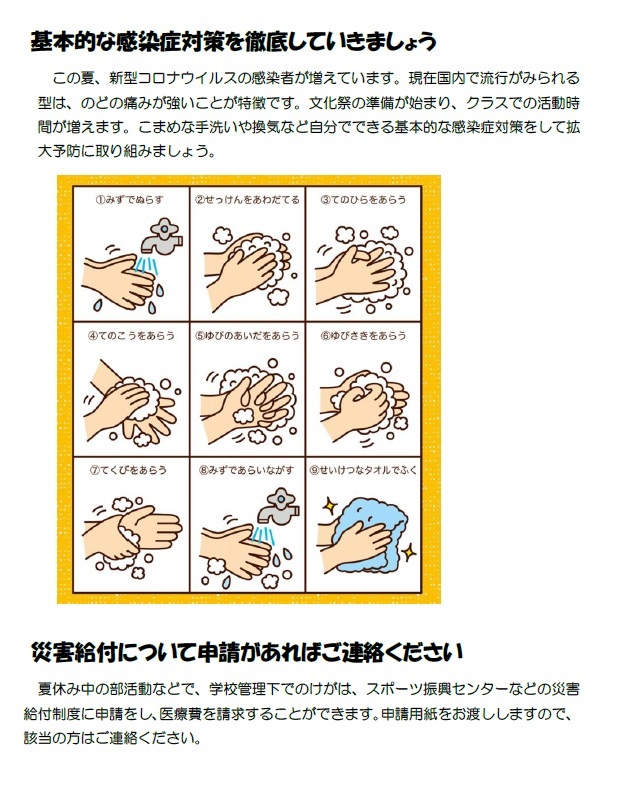 基本的な感染症対策を徹底していきましょう

この夏、新型コロナウイルスの感染者が増えています。現在国内で流行がみられる型は、のどの痛みが強いことが特徴です。文化祭の準備が始まり、クラスでの活動時間が増えます。こまめな手洗いや換気など自分でできる基本的な感染症対策をして拡大予防に取り組みましょう。

①みずでぬらす
②せっけんをあわだてる
③てのひらをあらう
④てのこうをあらう
⑤ゆびのあいだをあらう
⑥ゆびさきをあらう
⑦てくびをあらう
⑧みずであらいながす
⑨せいけつなタオルでふく

災害給付について申請があればご連絡ください

夏休み中の部活動などで、学校管理下でのけがは、スポーツ振興センターなどの災害給付制度に申請をし、医療費を請求することができます。申請用紙をお渡ししますので、該当の方はご連絡ください。